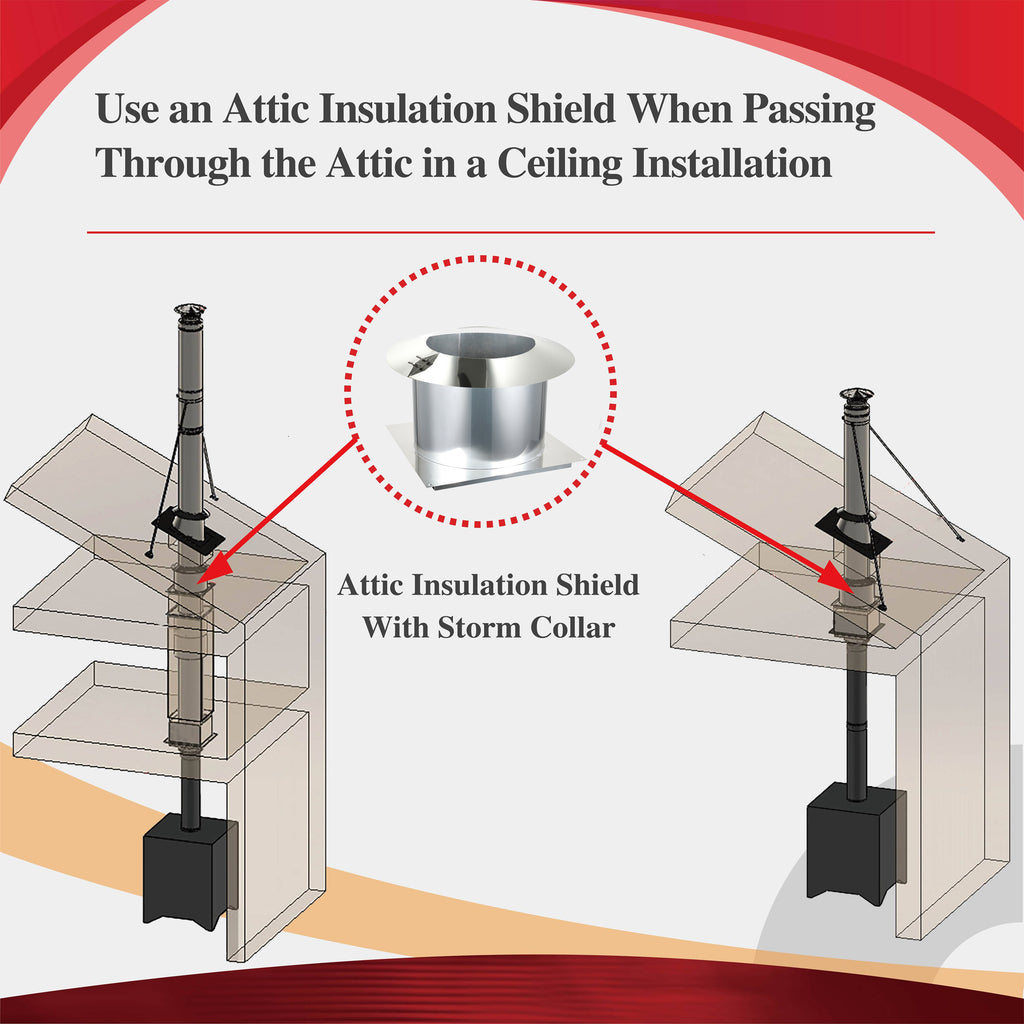 Use an Attic Insulation Shield When Passing Through the Attic in a Ceiling Installation

Attic Insulation Shield With Storm Collar